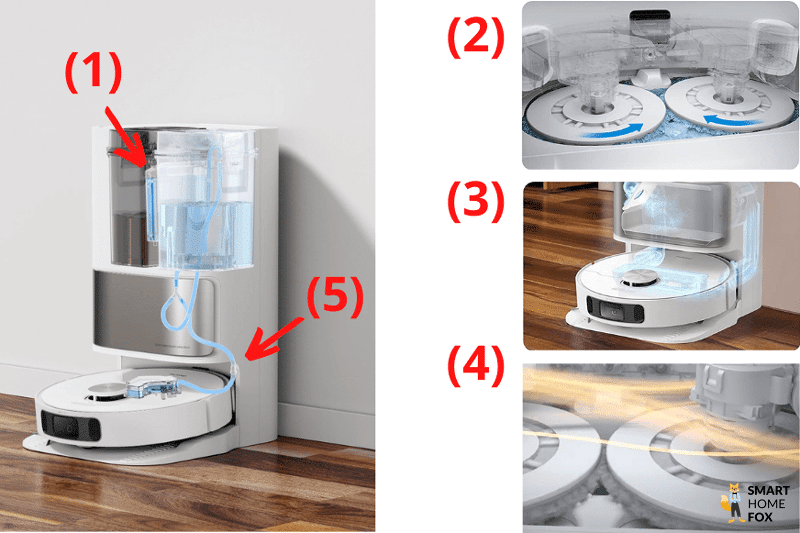 (1)

(5)

(2)

(3)

(4)

SMART HOME FOX